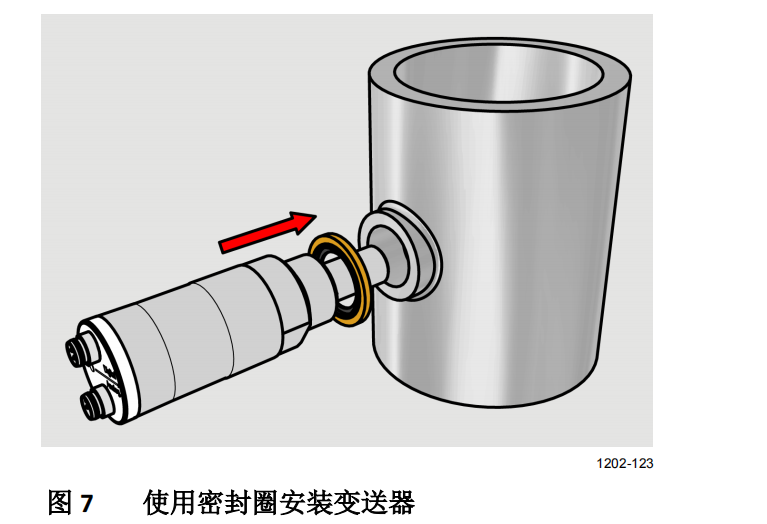 1202-123

图 7　　使用密封圈安装变送器